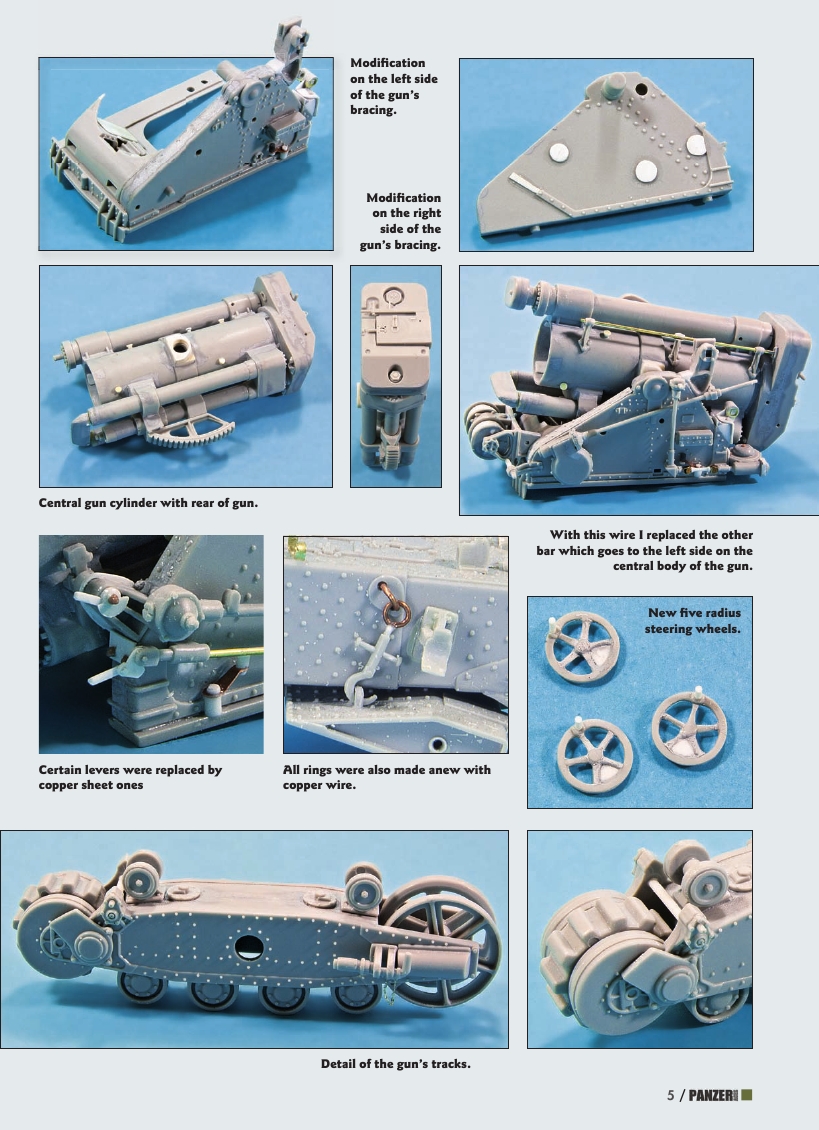 Modification on the left side of the gun's bracing.

Modification on the right side of the gun's bracing.

Central gun cylinder with rear of gun.

With this wire I replaced the other bar which goes to the left side on the central body of the gun.

New five radius steering wheels.

Certain levers were replaced by copper sheet ones

All rings were also made anew with copper wire.

Detail of the gun's tracks.

5 / PANZER